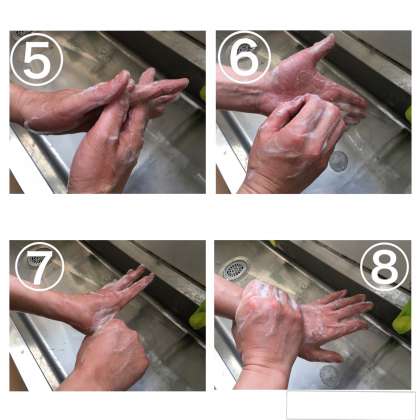 5

6

7

8