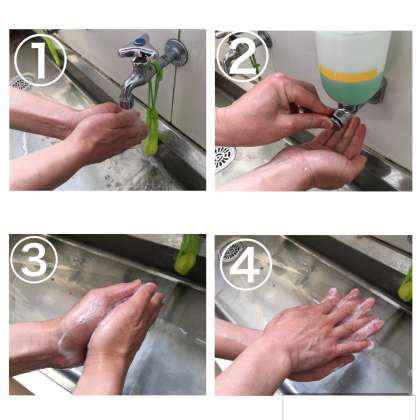 1

2

3

4